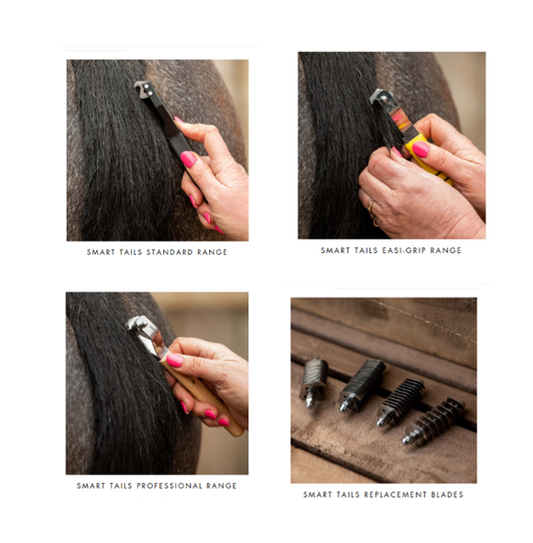 SMART TAILS STANDARD RANGE

SMART TAILS EASI-GRIP RANGE

SMART TAILS PROFESSIONAL RANGE

SMART TAILS REPLACEMENT BLADES